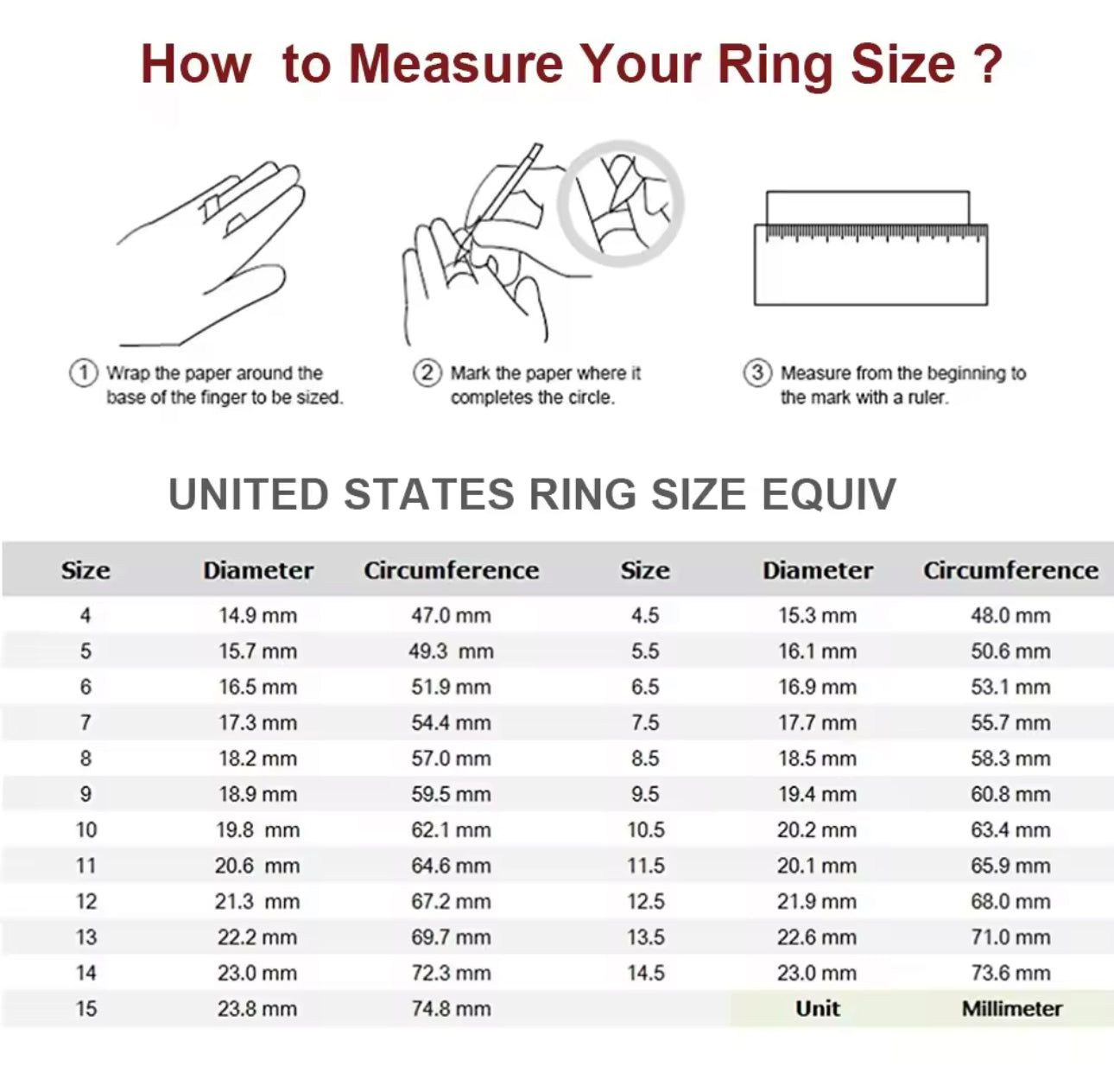 How to Measure Your Ring Size ?

① Wrap the paper around the base of the finger to be sized.

② Mark the paper where it completes the circle.

③ Measure from the beginning to the mark with a ruler.

UNITED STATES RING SIZE EQUIV

| Size | Diameter | Circumference | Size | Diameter | Circumference |
|---|---|---|---|---|---|
| 4 | 14.9 mm | 47.0 mm | 4.5 | 15.3 mm | 48.0 mm |
| 5 | 15.7 mm | 49.3 mm | 5.5 | 16.1 mm | 50.6 mm |
| 6 | 16.5 mm | 51.9 mm | 6.5 | 16.9 mm | 53.1 mm |
| 7 | 17.3 mm | 54.4 mm | 7.5 | 17.7 mm | 55.7 mm |
| 8 | 18.2 mm | 57.0 mm | 8.5 | 18.5 mm | 58.3 mm |
| 9 | 18.9 mm | 59.5 mm | 9.5 | 19.4 mm | 60.8 mm |
| 10 | 19.8 mm | 62.1 mm | 10.5 | 20.2 mm | 63.4 mm |
| 11 | 20.6 mm | 64.6 mm | 11.5 | 20.1 mm | 65.9 mm |
| 12 | 21.3 mm | 67.2 mm | 12.5 | 21.9 mm | 68.0 mm |
| 13 | 22.2 mm | 69.7 mm | 13.5 | 22.6 mm | 71.0 mm |
| 14 | 23.0 mm | 72.3 mm | 14.5 | 23.0 mm | 73.6 mm |
| 15 | 23.8 mm | 74.8 mm | | Unit | Millimeter |